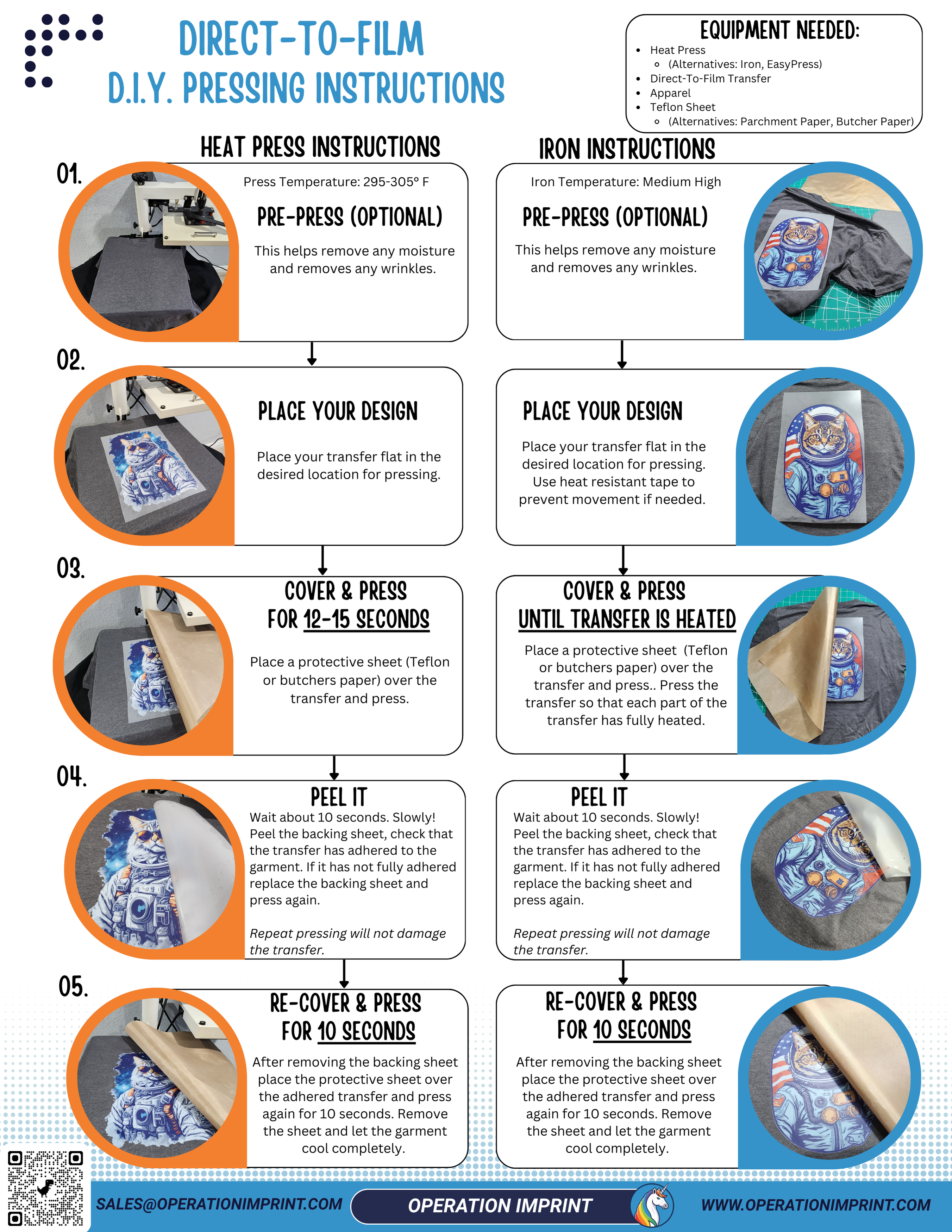 DIRECT-TO-FILM
D.I.Y. PRESSING INSTRUCTIONS

EQUIPMENT NEEDED:
- Heat Press
  - (Alternatives: Iron, EasyPress)
- Direct-To-Film Transfer
- Apparel
- Teflon Sheet
  - (Alternatives: Parchment Paper, Butcher Paper)

HEAT PRESS INSTRUCTIONS

01.

Press Temperature: 295-305° F

PRE-PRESS (OPTIONAL)

This helps remove any moisture and removes any wrinkles.

02.

PLACE YOUR DESIGN

Place your transfer flat in the desired location for pressing.

03.

COVER & PRESS FOR 12-15 SECONDS

Place a protective sheet (Teflon or butchers paper) over the transfer and press.

04.

PEEL IT

Wait about 10 seconds. Slowly! Peel the backing sheet, check that the transfer has adhered to the garment. If it has not fully adhered replace the backing sheet and press again.

Repeat pressing will not damage the transfer.

05.

RE-COVER & PRESS FOR 10 SECONDS

After removing the backing sheet place the protective sheet over the adhered transfer and press again for 10 seconds. Remove the sheet and let the garment cool completely.

IRON INSTRUCTIONS

Iron Temperature: Medium High

PRE-PRESS (OPTIONAL)

This helps remove any moisture and removes any wrinkles.

PLACE YOUR DESIGN

Place your transfer flat in the desired location for pressing. Use heat resistant tape to prevent movement if needed.

COVER & PRESS UNTIL TRANSFER IS HEATED

Place a protective sheet (Teflon or butchers paper) over the transfer and press.. Press the transfer so that each part of the transfer has fully heated.

PEEL IT

Wait about 10 seconds. Slowly! Peel the backing sheet, check that the transfer has adhered to the garment. If it has not fully adhered replace the backing sheet and press again.

Repeat pressing will not damage the transfer.

RE-COVER & PRESS FOR 10 SECONDS

After removing the backing sheet place the protective sheet over the adhered transfer and press again for 10 seconds. Remove the sheet and let the garment cool completely.

SALES@OPERATIONIMPRINT.COM
OPERATION IMPRINT
WWW.OPERATIONIMPRINT.COM